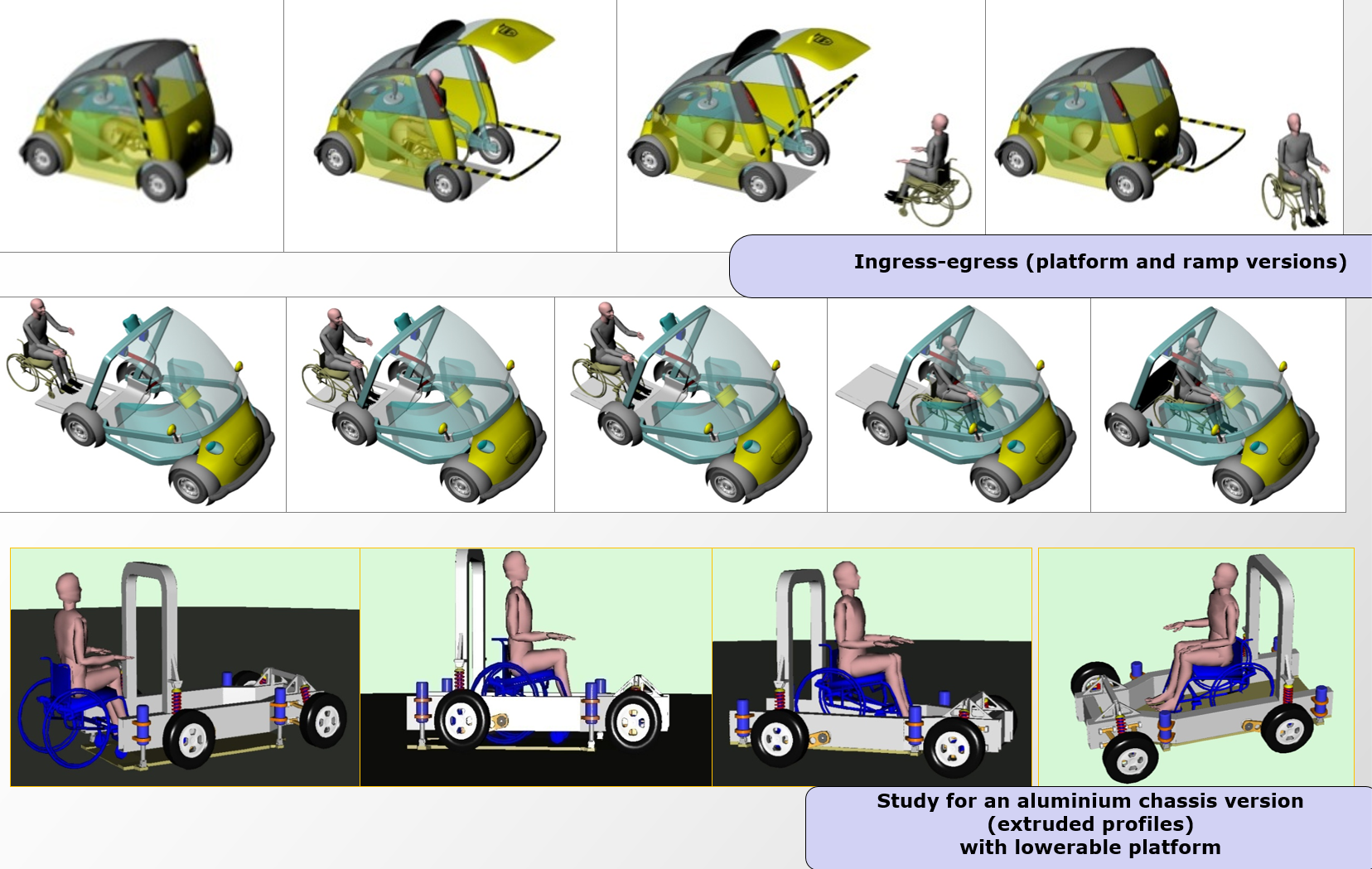 Ingress-egress (platform and ramp versions)

Study for an aluminium chassis version (extruded profiles) with lowerable platform